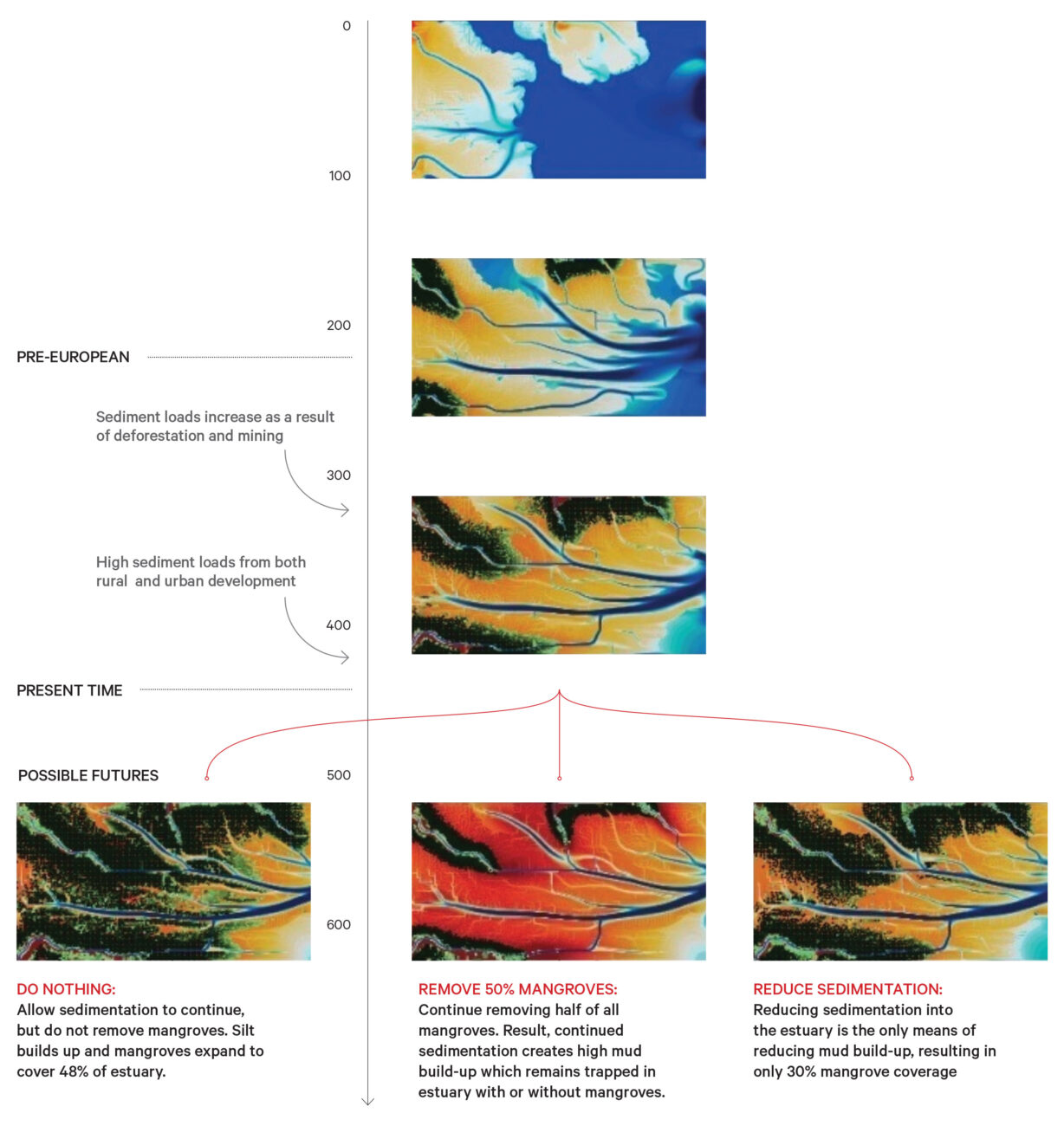 0

100

200

PRE-EUROPEAN

Sediment loads increase as a result of deforestation and mining

300

High sediment loads from both rural and urban development

400

PRESENT TIME

POSSIBLE FUTURES

500

600

DO NOTHING:
Allow sedimentation to continue, but do not remove mangroves. Silt builds up and mangroves expand to cover 48% of estuary.

REMOVE 50% MANGROVES:
Continue removing half of all mangroves. Result, continued sedimentation creates high mud build-up which remains trapped in estuary with or without mangroves.

REDUCE SEDIMENTATION:
Reducing sedimentation into the estuary is the only means of reducing mud build-up, resulting in only 30% mangrove coverage